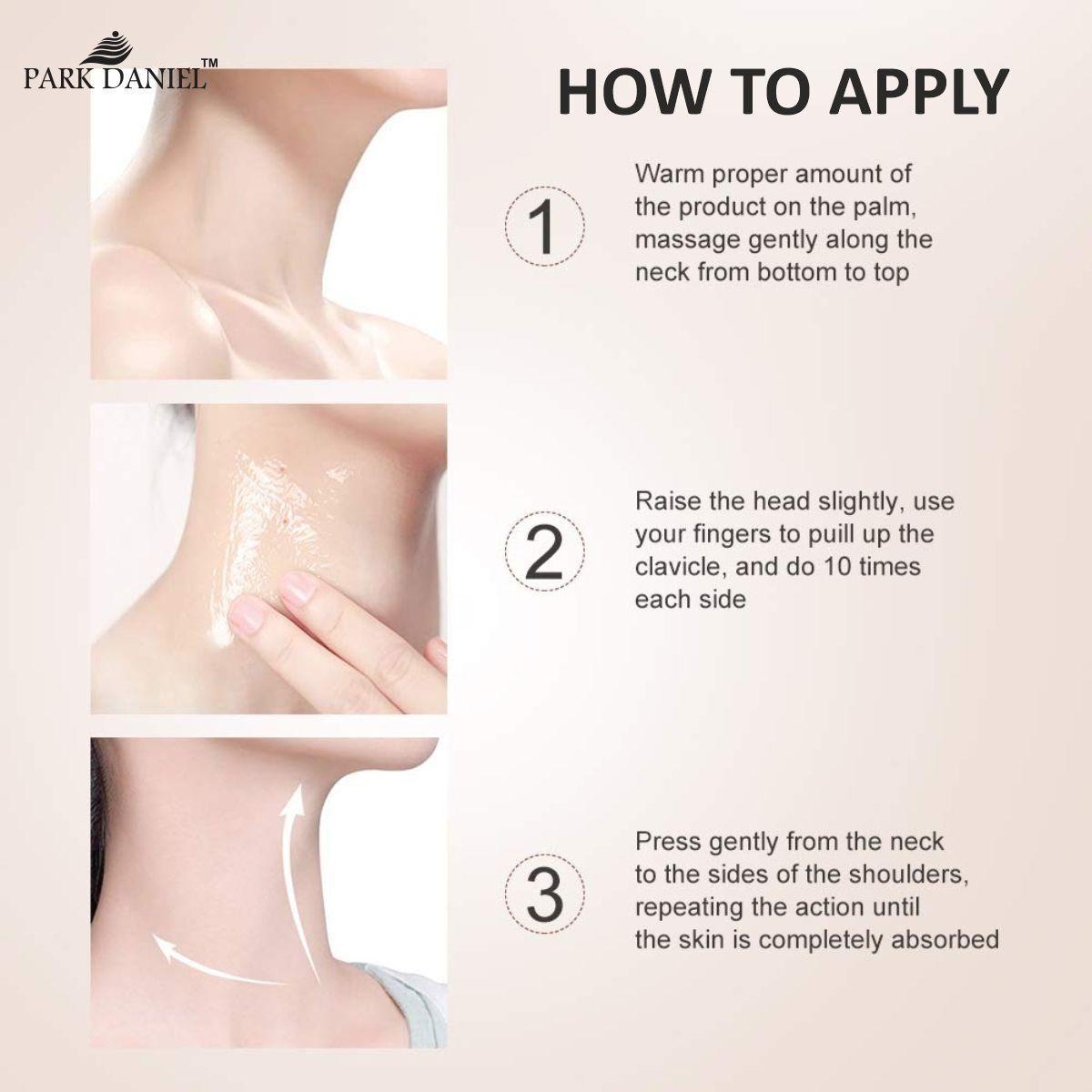 PARK DANIEL™

HOW TO APPLY

1

Warm proper amount of the product on the palm, massage gently along the neck from bottom to top

2

Raise the head slightly, use your fingers to puill up the clavicle, and do 10 times each side

3

Press gently from the neck to the sides of the shoulders, repeating the action until the skin is completely absorbed